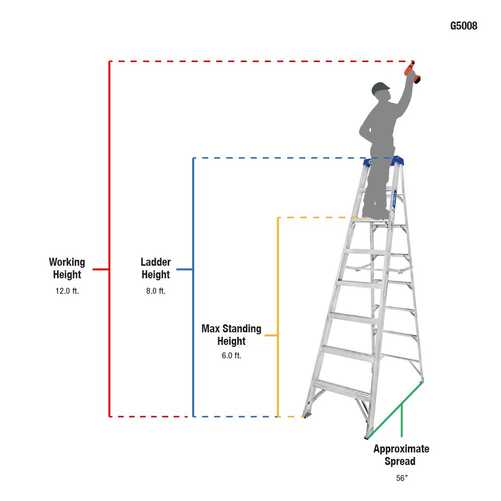 G5008

Working Height
12.0 ft.

Ladder Height
8.0 ft.

Max Standing Height
6.0 ft.

Approximate Spread
56"