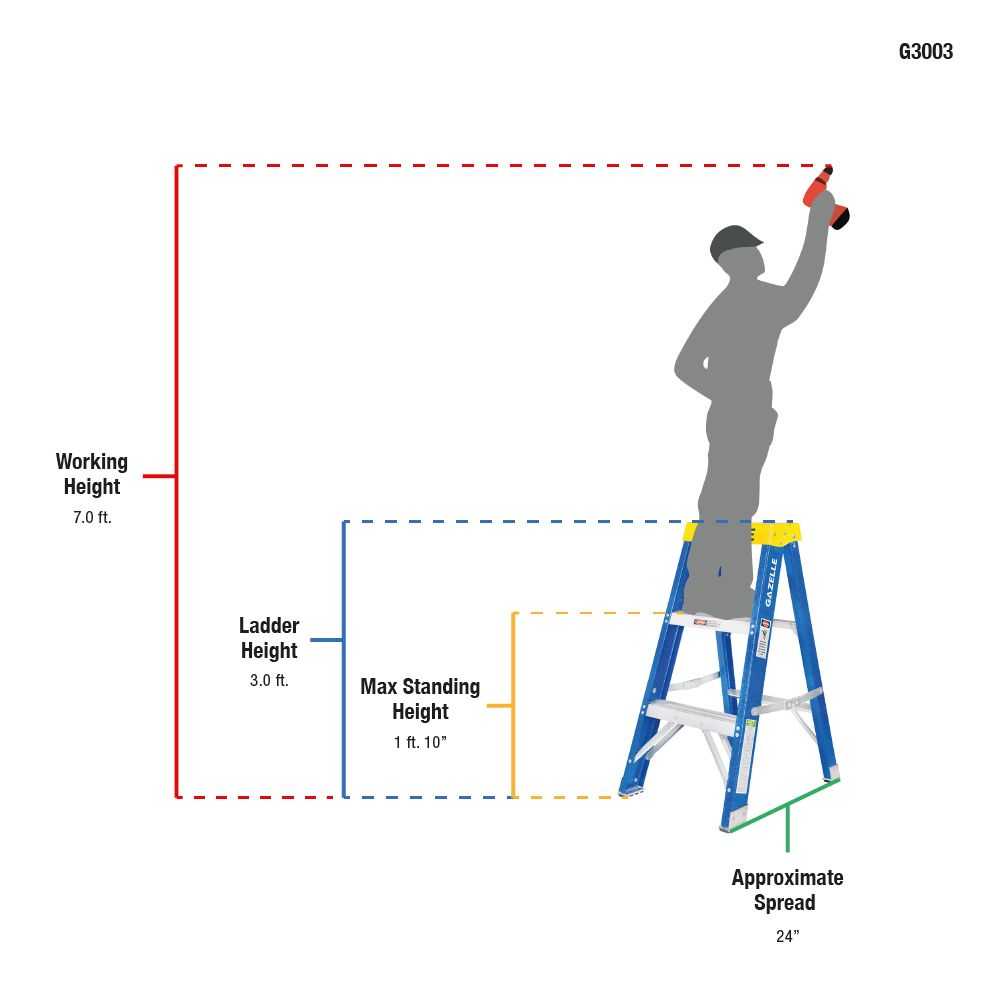 G3003

Working Height
7.0 ft.

Ladder Height
3.0 ft.

Max Standing Height
1 ft. 10"

GAZELLE

Approximate Spread
24"